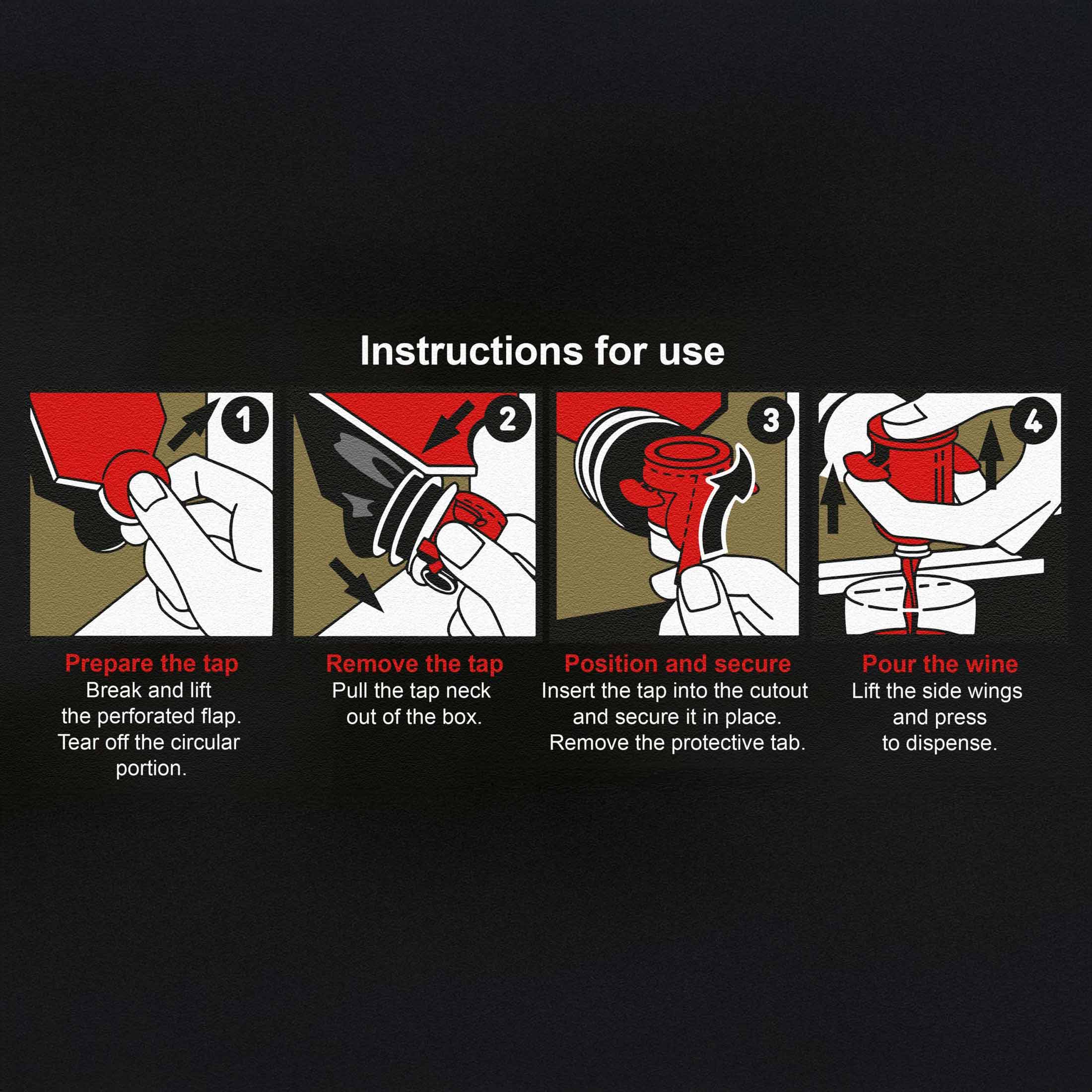 Instructions for use

1

Prepare the tap
Break and lift the perforated flap. Tear off the circular portion.

2

Remove the tap
Pull the tap neck out of the box.

3

Position and secure
Insert the tap into the cutout and secure it in place. Remove the protective tab.

4

Pour the wine
Lift the side wings and press to dispense.